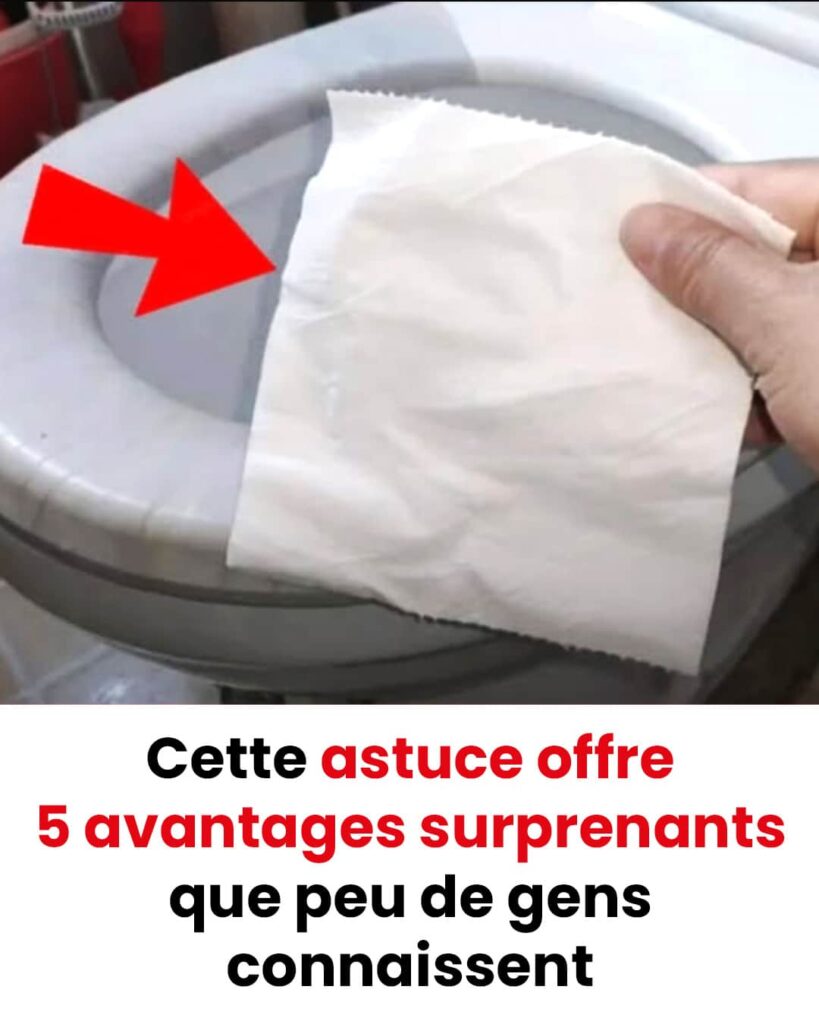 Cette astuce offre 5 avantages surprenants que peu de gens connaissent